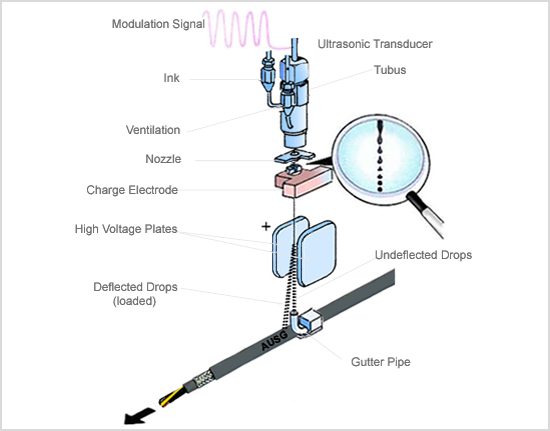 Modulation Signal

Ultrasonic Transducer

Ink

Tubus

Ventilation

Nozzle

Charge Electrode

High Voltage Plates

+

Undeflected Drops

Deflected Drops (loaded)

AUSG

Gutter Pipe