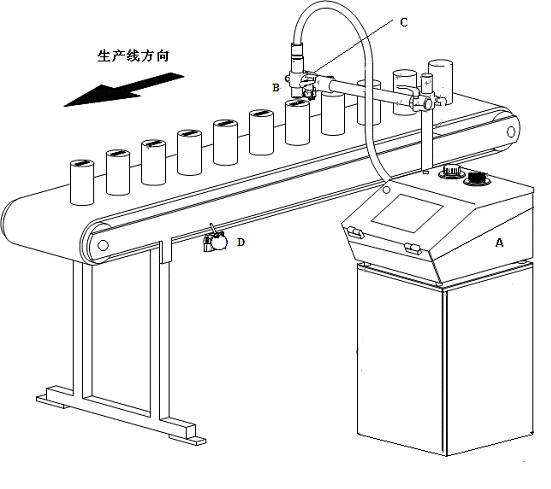 生产线方向

C

B

D

A